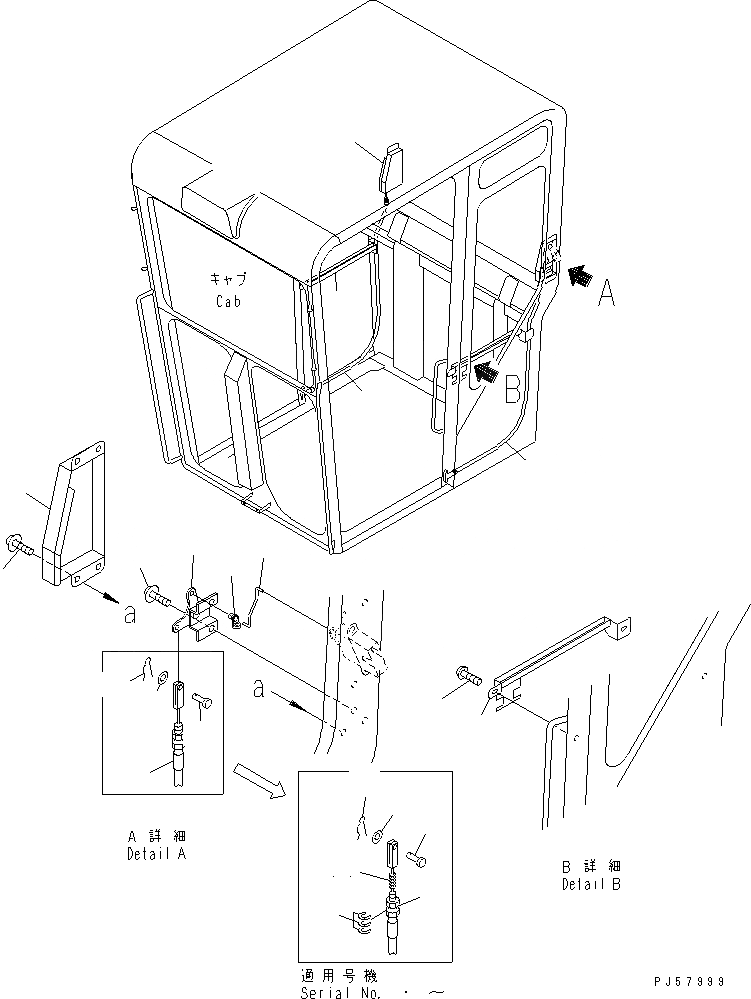 キャブ
Cab

A

B

a

a

A 詳細
Detail A

B 詳細
Detail B

適用号機
Serial No. ・ ~

PJ57999