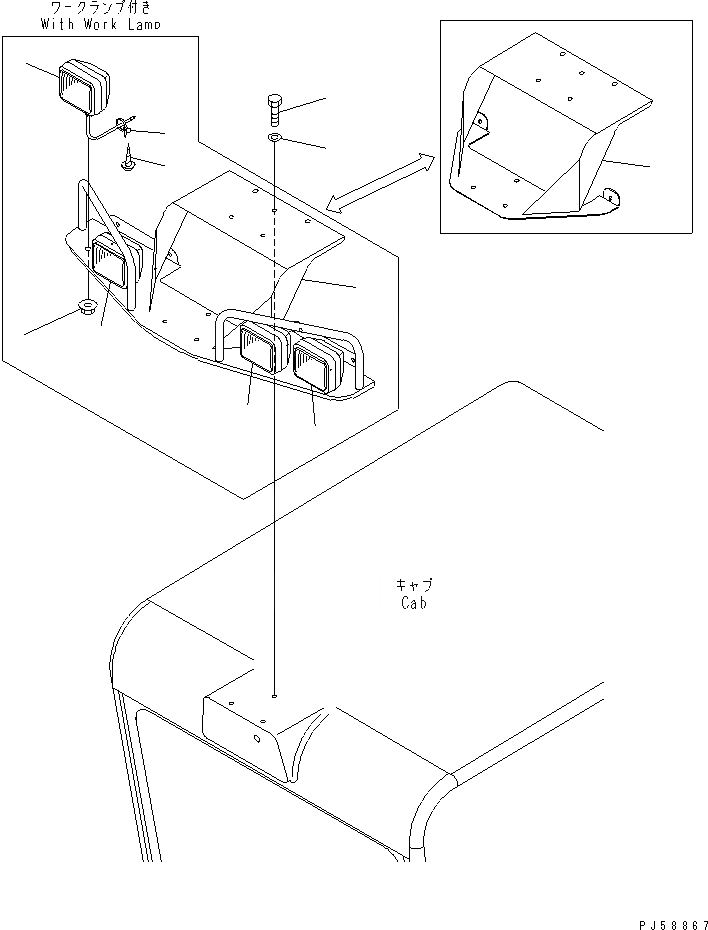 ワークランプ付き
With Work Lamp

キャブ
Cab

PJ58867