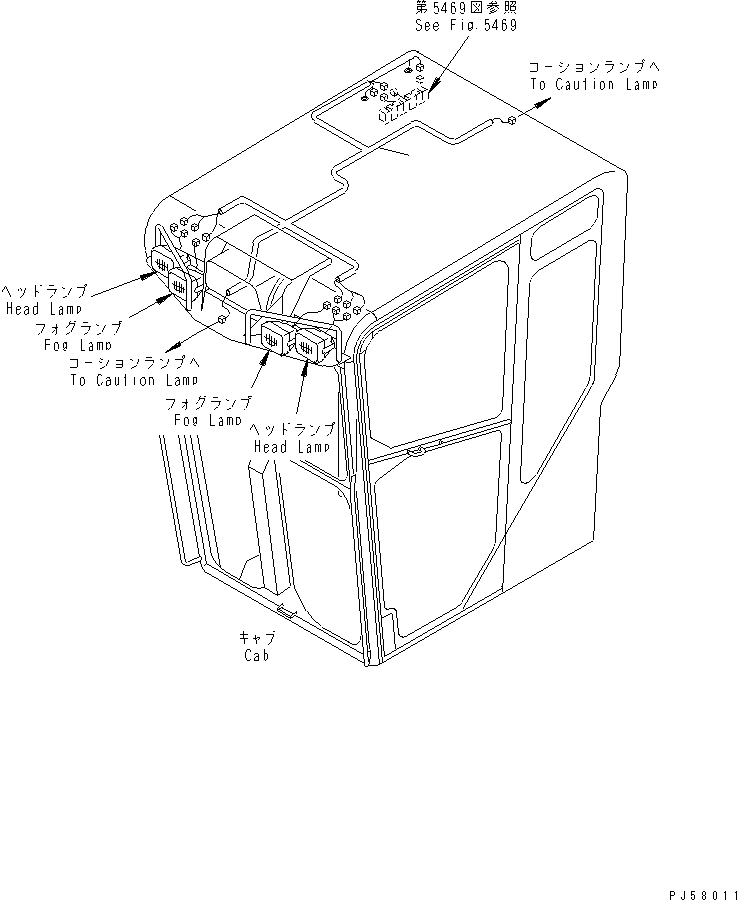 第5469図参照
See Fig.5469

コーションランプへ
To Caution Lamp

ヘッドランプ
Head Lamp

フォグランプ
Fog Lamp

コーションランプへ
To Caution Lamp

フォグランプ
Fog Lamp

ヘッドランプ
Head Lamp

キャブ
Cab

PJ58011