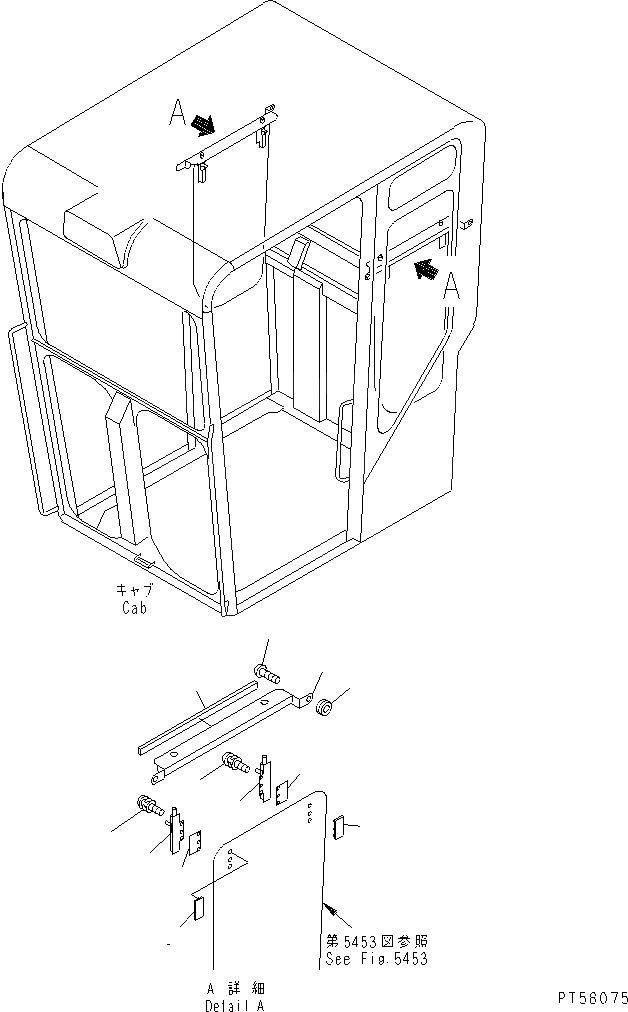 A

A

キャブ
Cab

第5453図参照
See Fig.5453

A 詳細
Detail A

PT58075