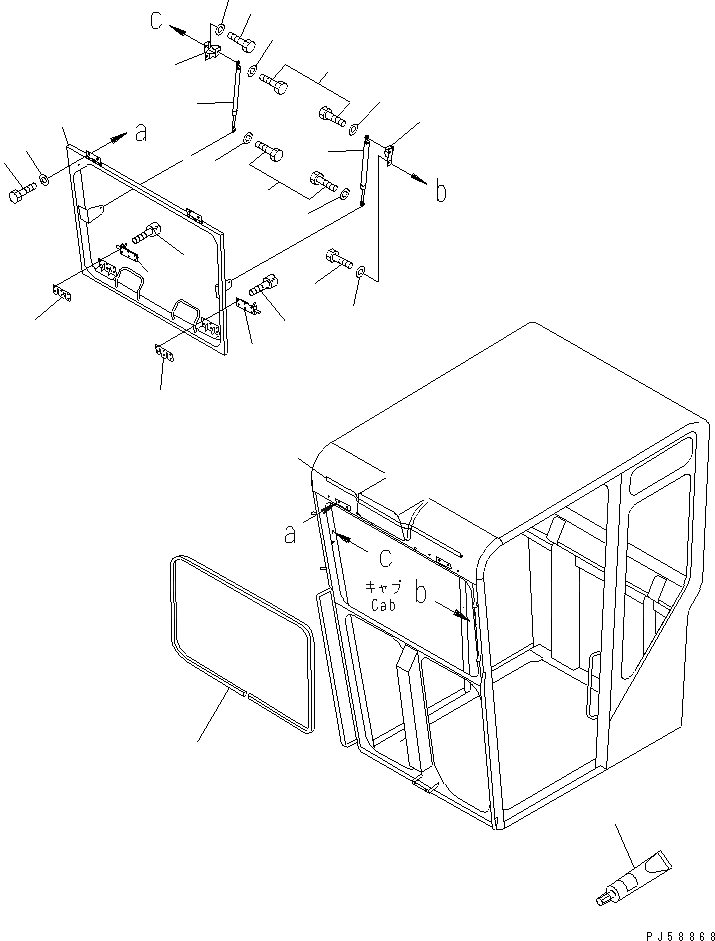 c
a
b
a
c
キャブ
Cab
b
PJ58868