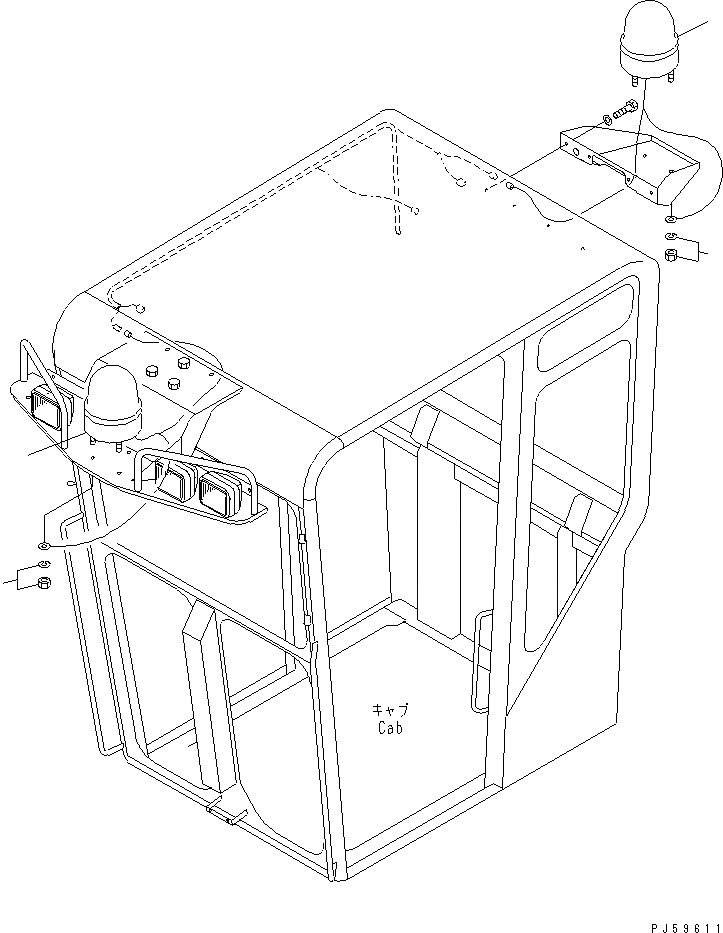 キャブ
Cab

PJ59611