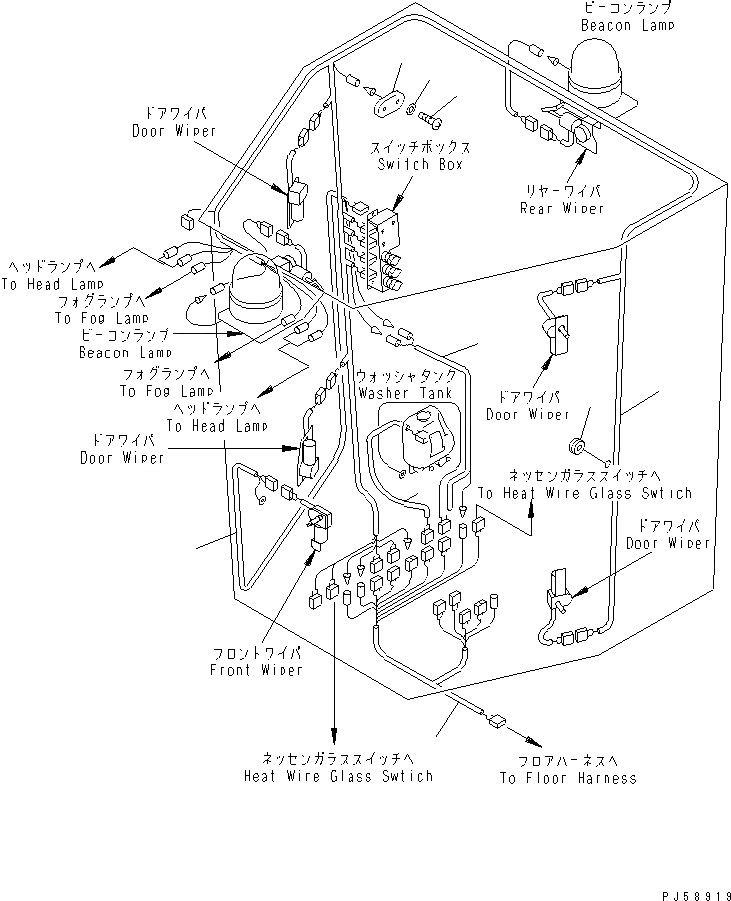 ビーコンランプ
Beacon Lamp

ドアワイパ
Door Wiper

スイッチボックス
Switch Box

リヤーワイパ
Rear Wiper

ヘッドランプへ
To Head Lamp

フォグランプへ
To Fog Lamp

ビーコンランプ
Beacon Lamp

フォグランプへ
To Fog Lamp

ヘッドランプへ
To Head Lamp

ウォッシャタンク
Washer Tank

ドアワイパ
Door Wiper

ドアワイパ
Door Wiper

ネッセンガラススイッチへ
To Heat Wire Glass Swtich

ドアワイパ
Door Wiper

フロントワイパ
Front Wiper

ネッセンガラススイッチへ
Heat Wire Glass Swtich

フロアハーネスへ
To Floor Harness

PJ58919