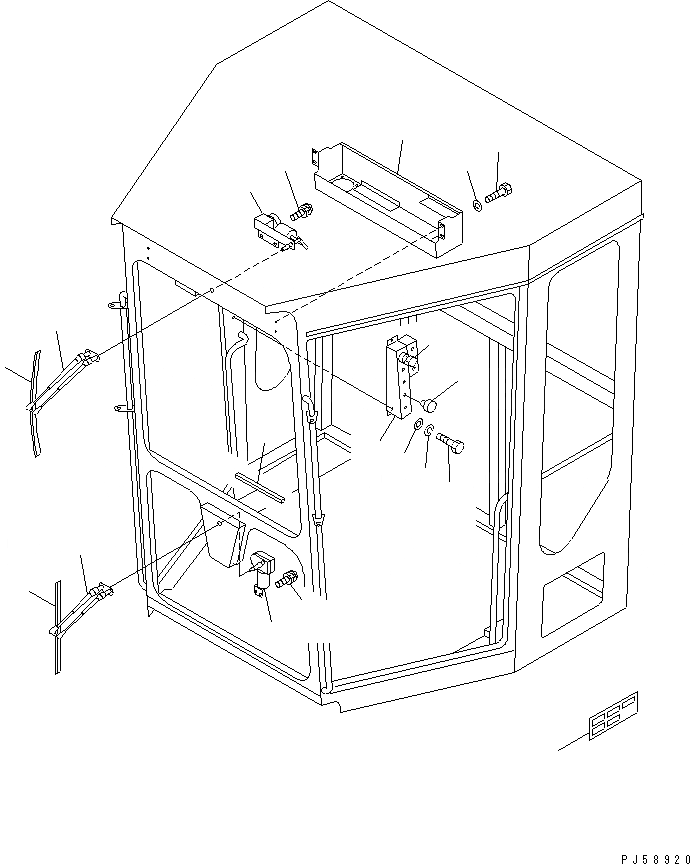 PJ58920