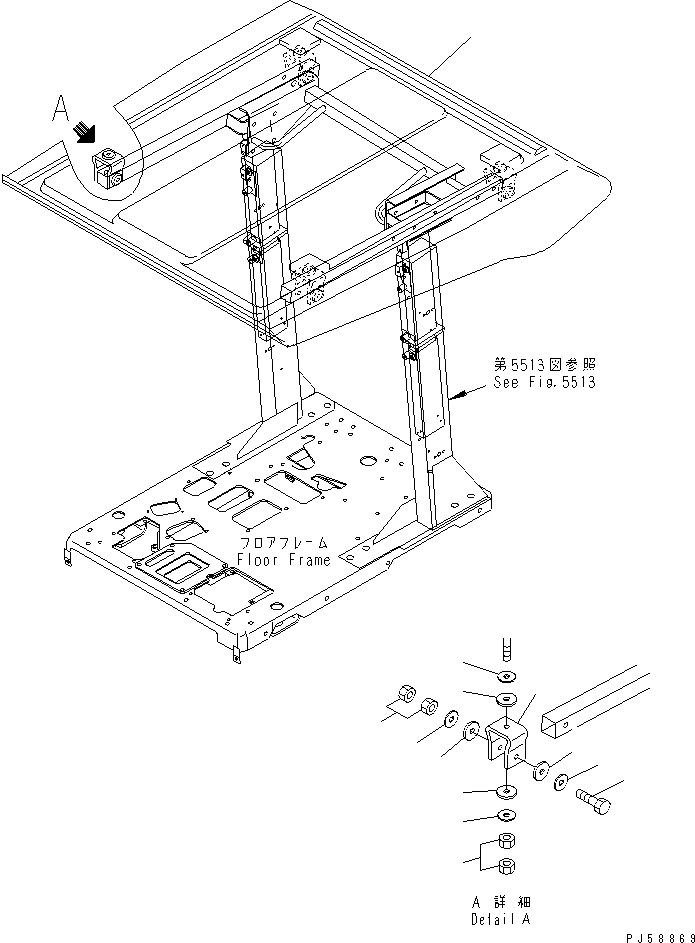 A

第5513図参照
See Fig.5513

フロアフレーム
Floor Frame

A 詳細
Detail A

PJ58869