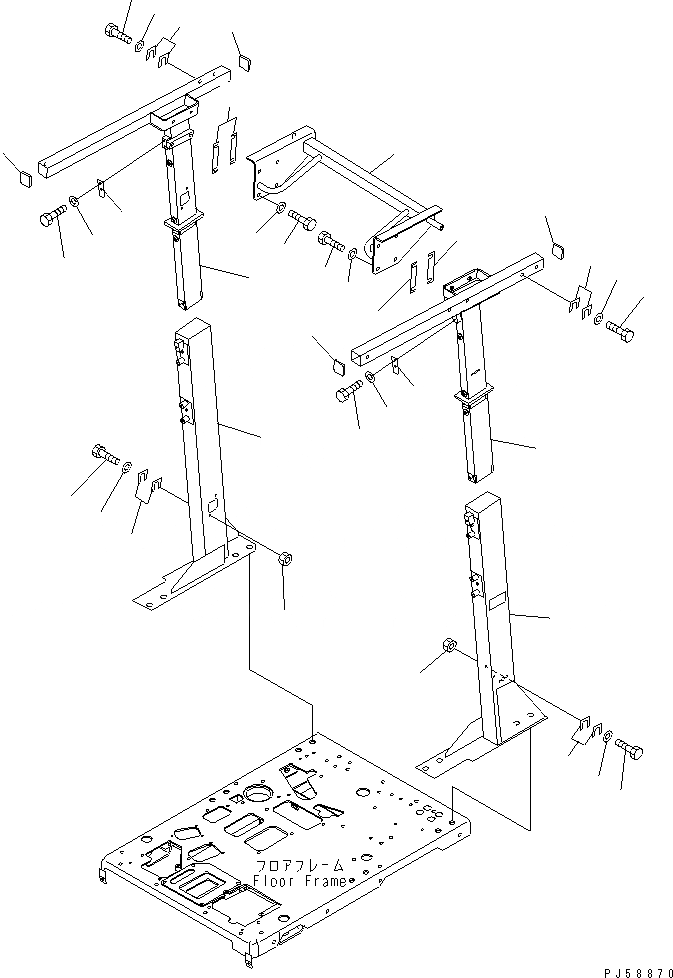 フロアフレーム
Floor Frame

PJ58870