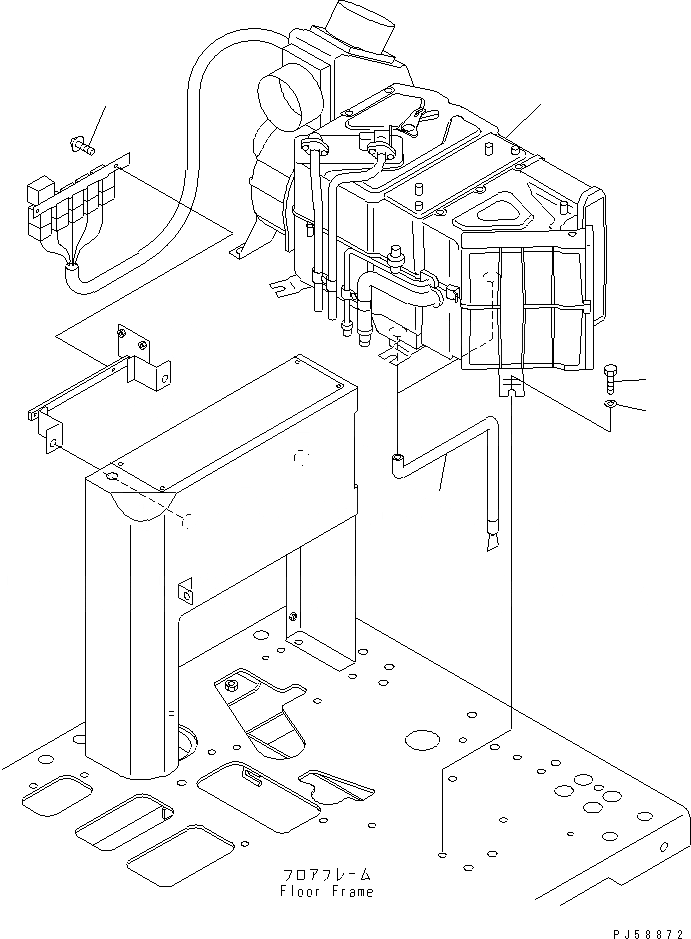 フロアフレーム
Floor Frame

PJ58872