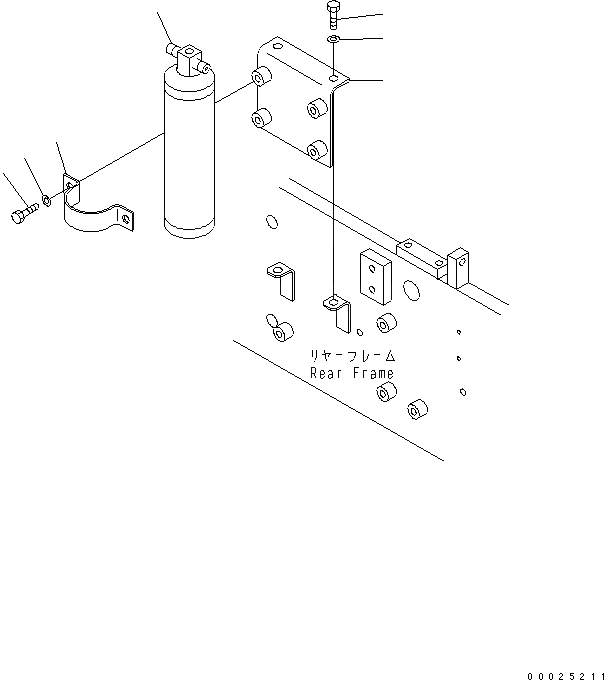 リヤーフレーム
Rear Frame

00025211