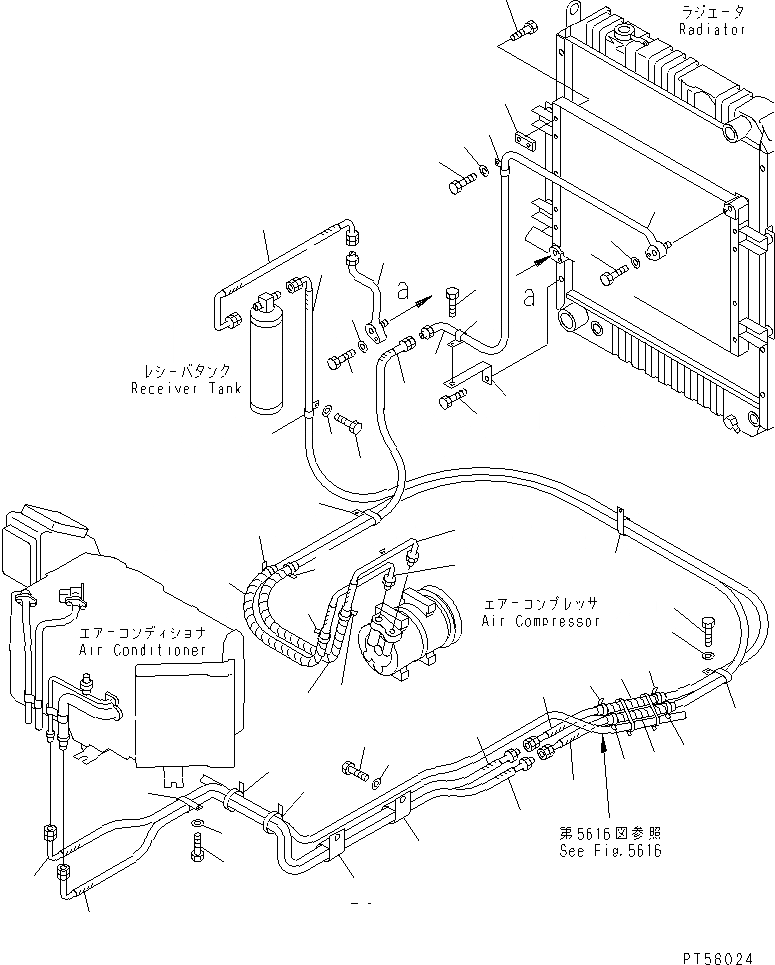 ラジエータ
Radiator

a

a

レシーバタンク
Receiver Tank

エアーコンプレッサ
Air Compressor

エアーコンディショナ
Air Conditioner

第5616図参照
See Fig.5616

PT56024