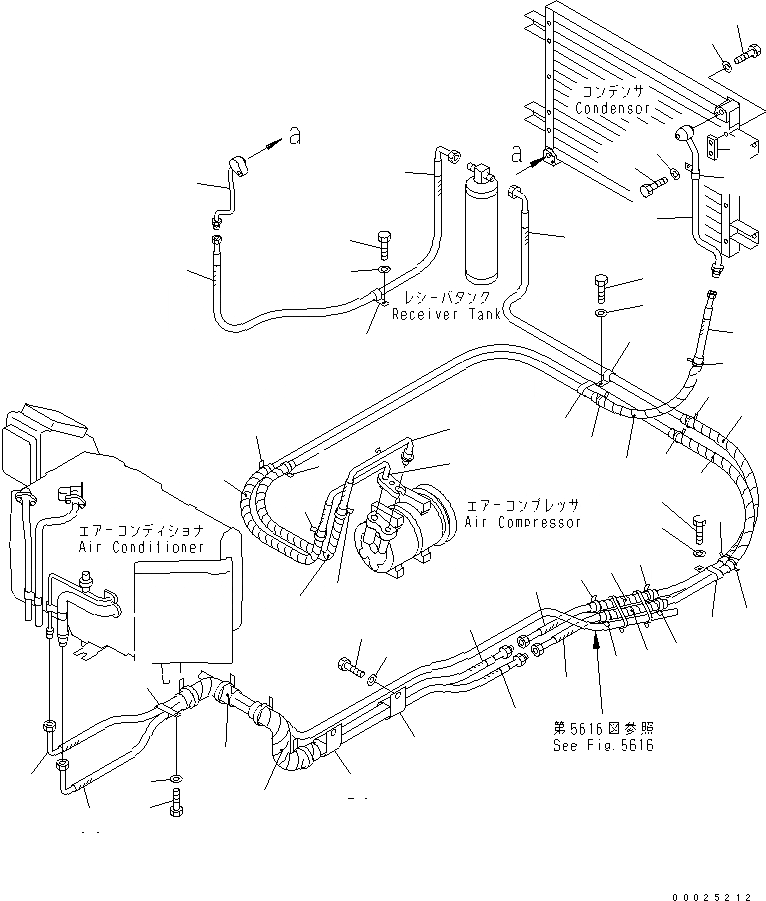 コンデンサ
Condensor

a

a

レシーバタンク
Receiver Tank

エアーコンプレッサ
Air Compressor

エアーコンディショナ
Air Conditioner

第5616図参照
See Fig.5616

00025212