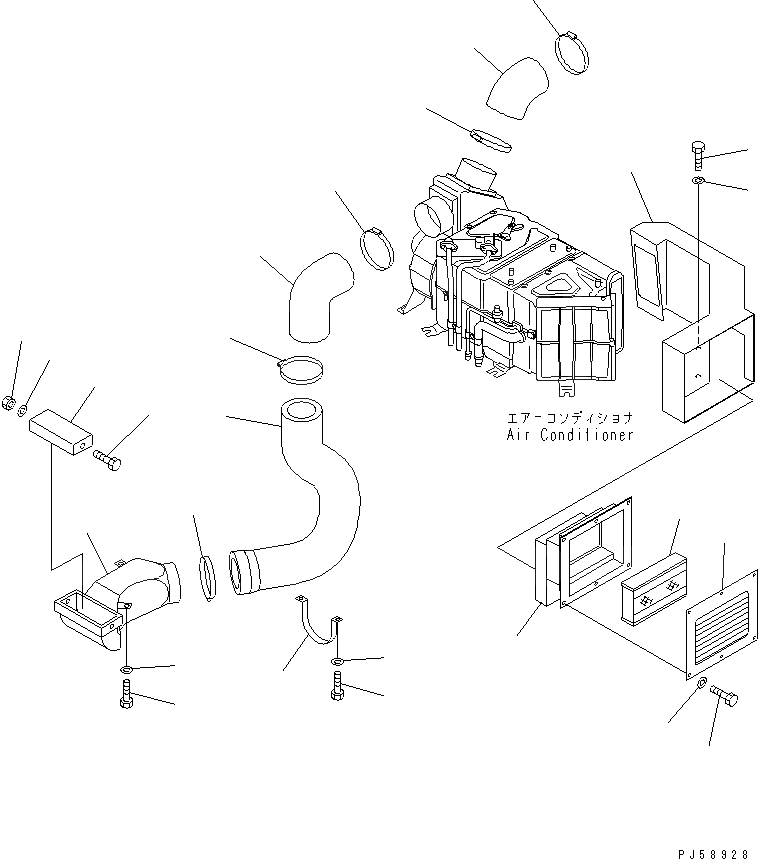 エアーコンディショナ
Air Conditioner

PJ58928