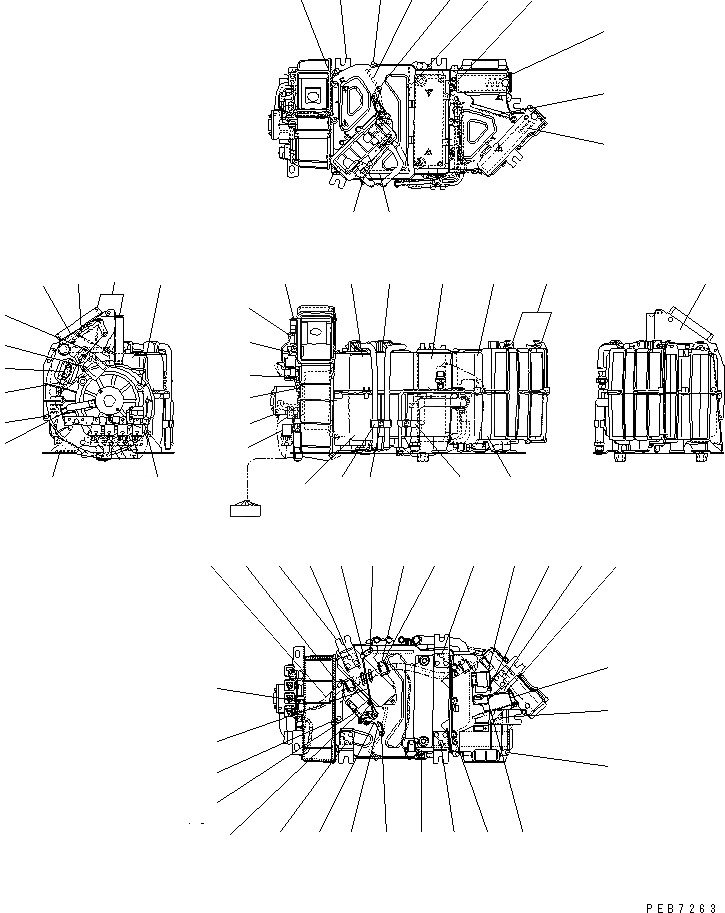 PEB7263