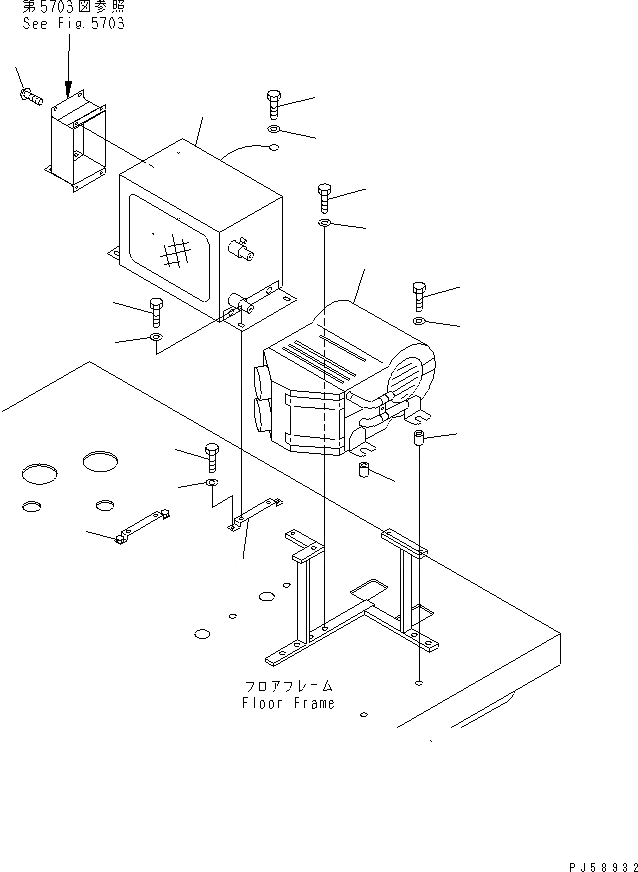 第5703図参照
See Fig. 5703

フロアフレーム
Floor Frame

PJ58932