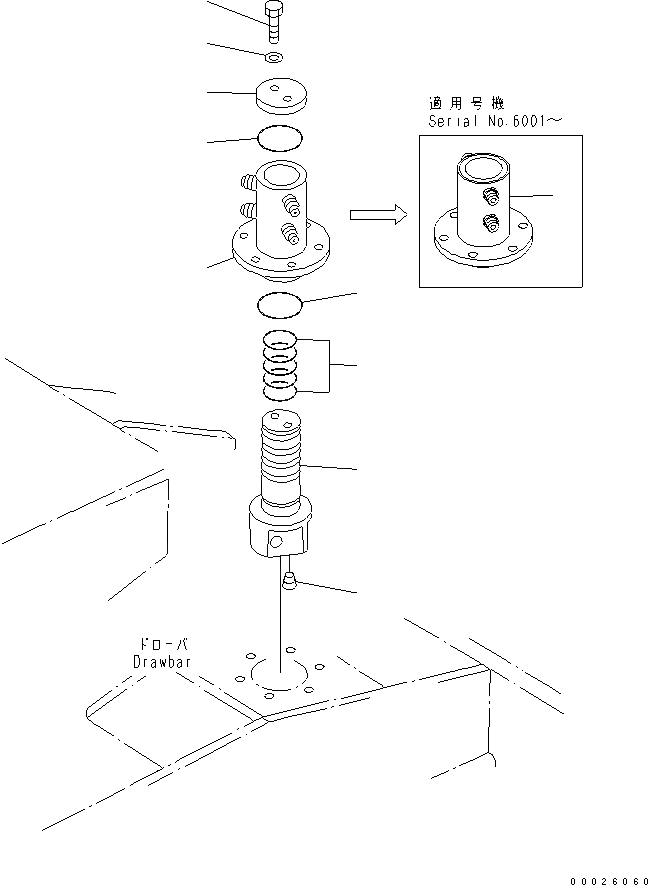 適用号機
Serial No.6001～

ドローバ
Drawbar

00026060