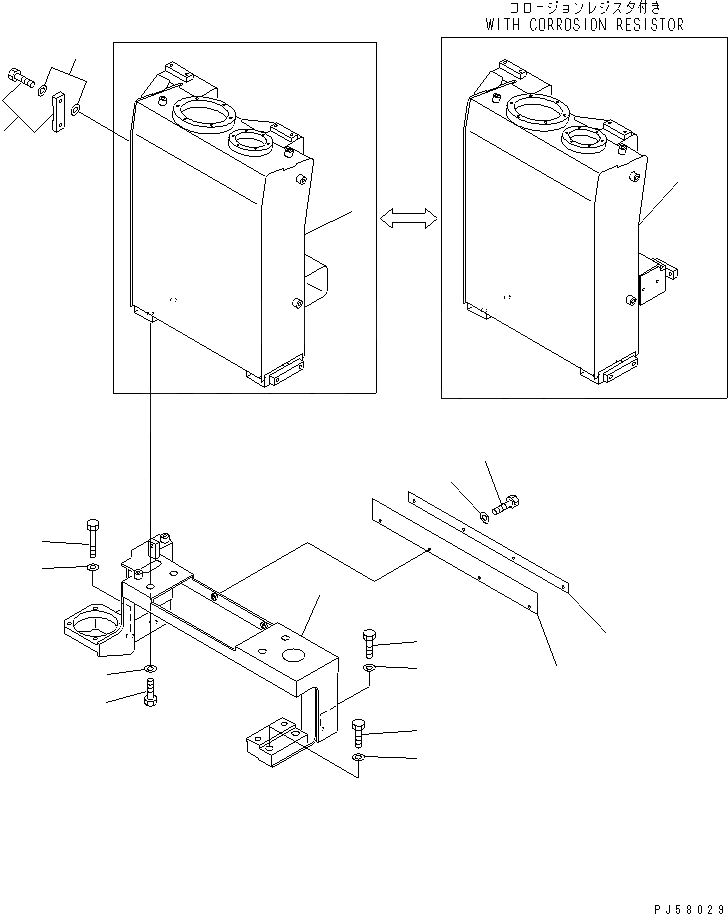 コロージョンレジスタ付き
WITH CORROSION RESISTOR

PJ58029