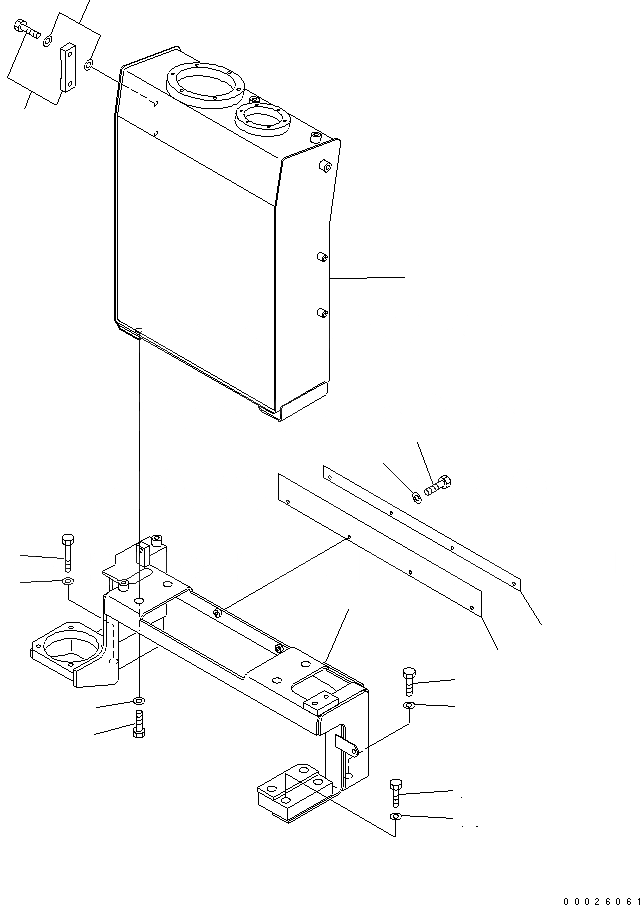 00026061