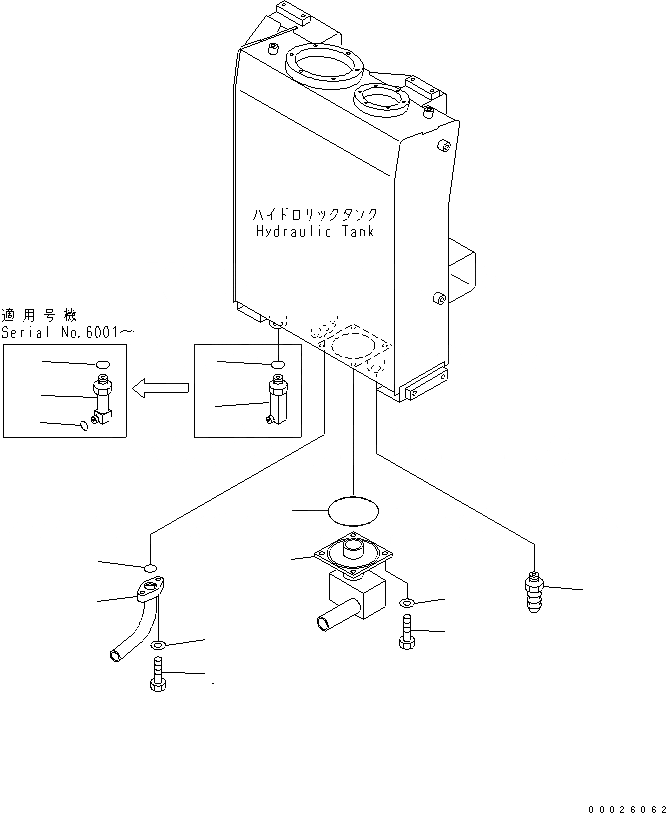 ハイドロリックタンク
Hydraulic Tank

適用号機
Serial No.6001～

00026062