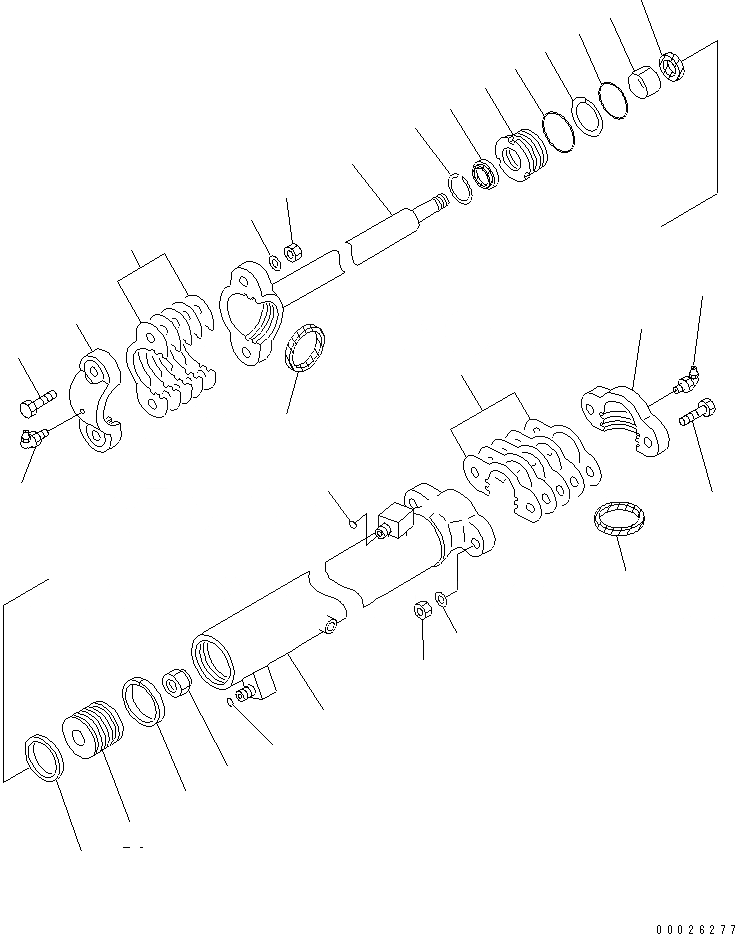 00026277