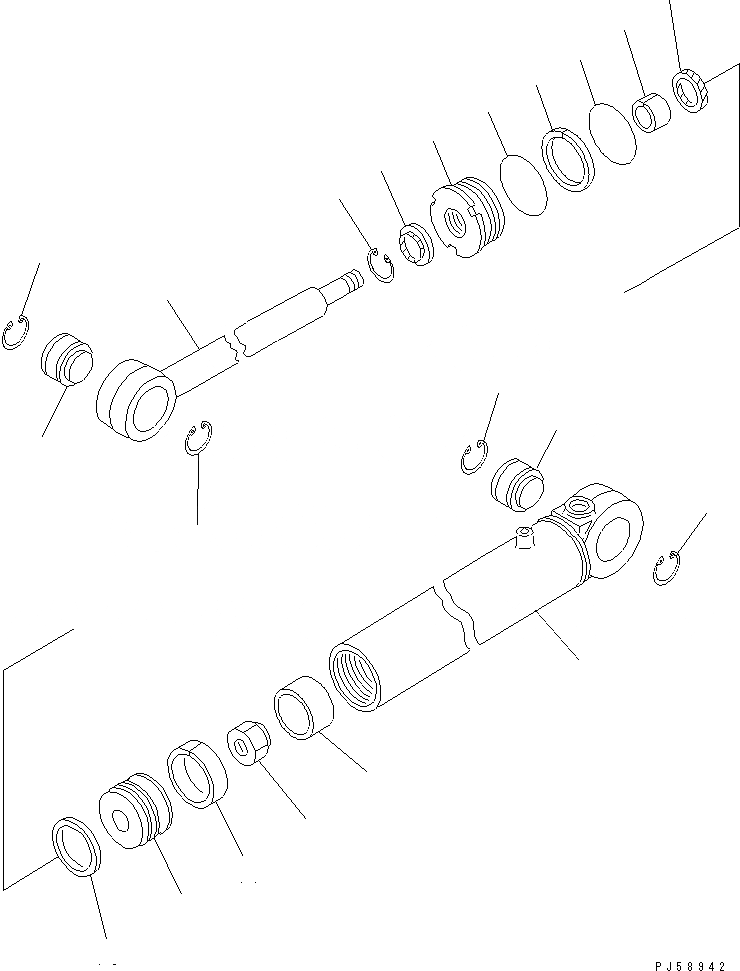 PJ58942