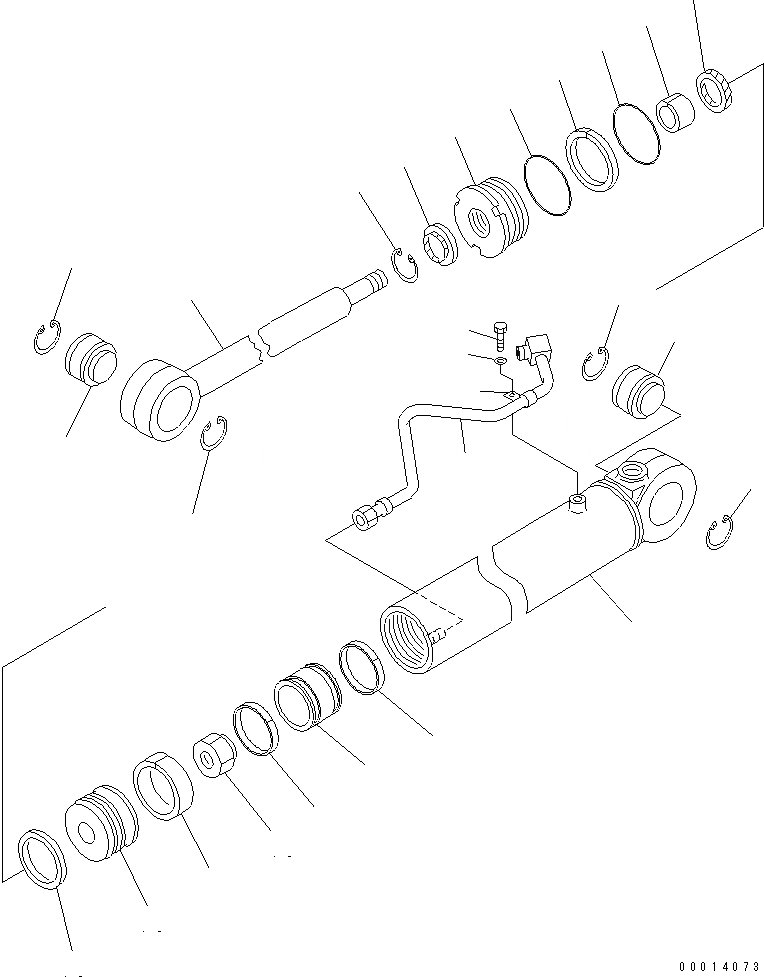 00014073