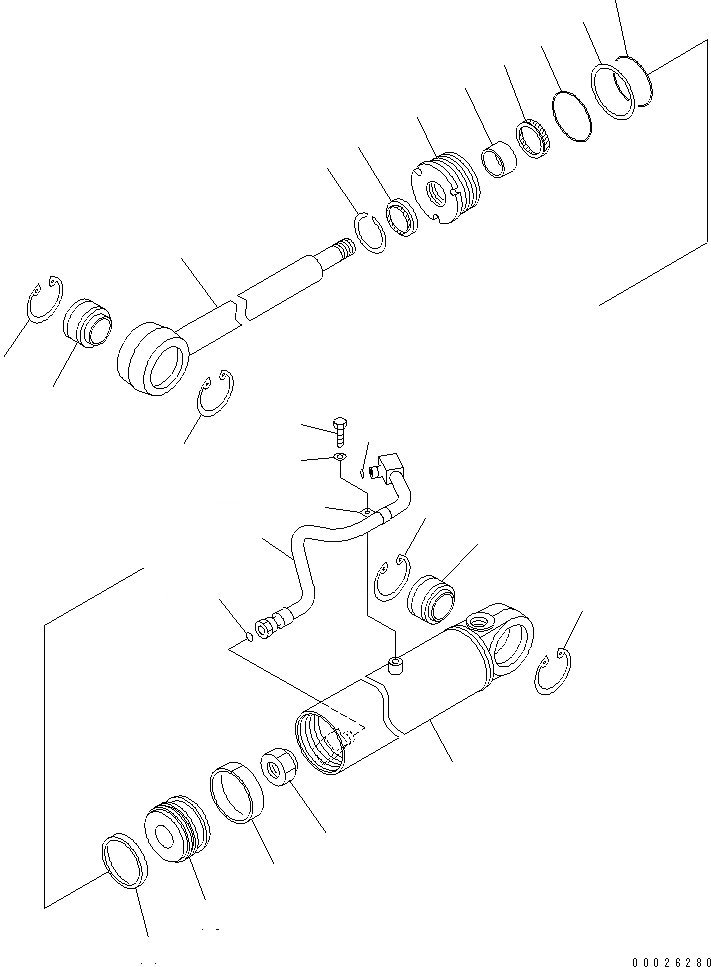 00026280