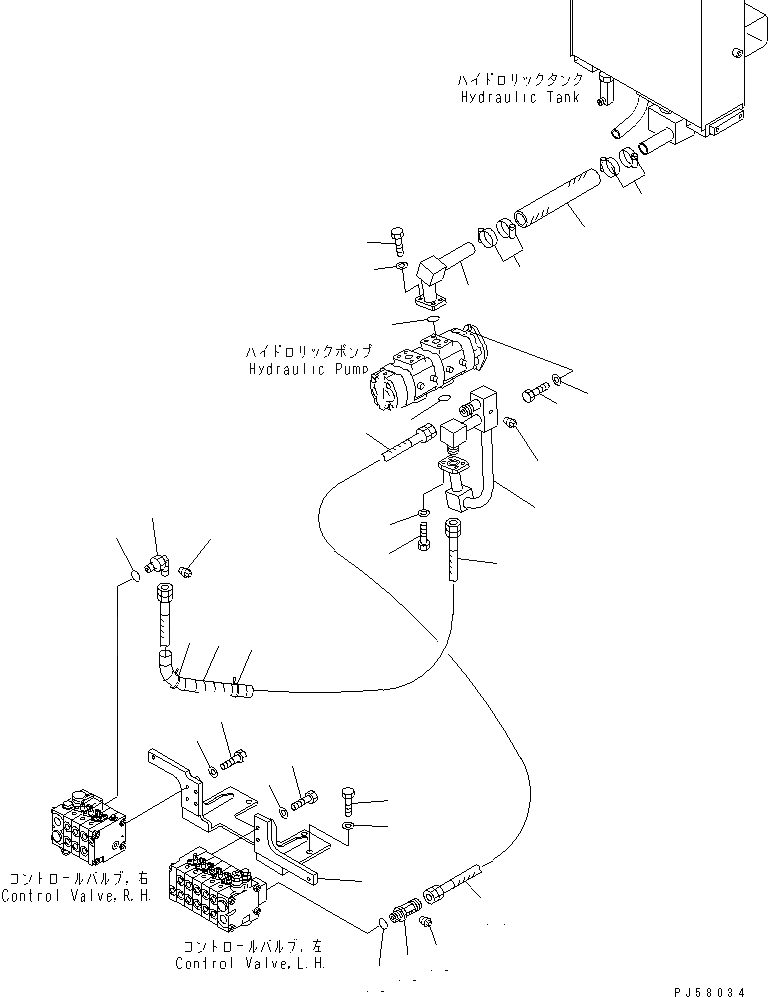 ハイドロリックタンク
Hydraulic Tank

ハイドロリックポンプ
Hydraulic Pump

コントロールバルブ, 右
Control Valve, R.H.

コントロールバルブ, 左
Control Valve, L.H.

PJ58034