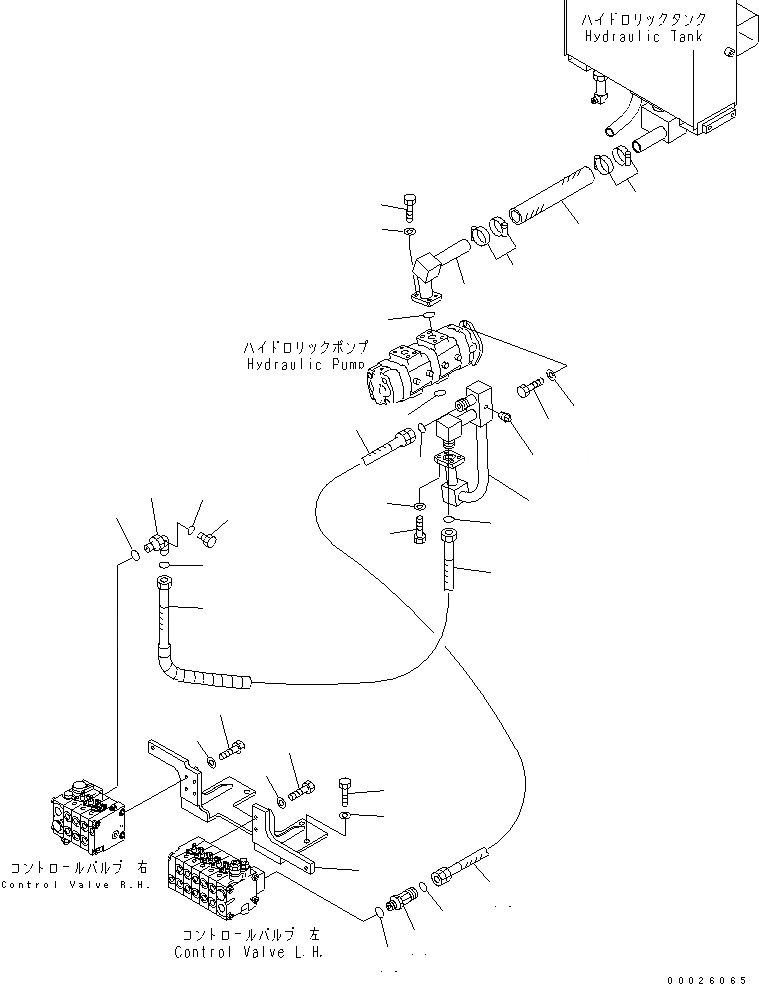 ハイドロリックタンク
Hydraulic Tank

ハイドロリックポンプ
Hydraulic Pump

コントロールバルブ 右
Control Valve R.H.

コントロールバルブ 左
Control Valve L.H.

00026065