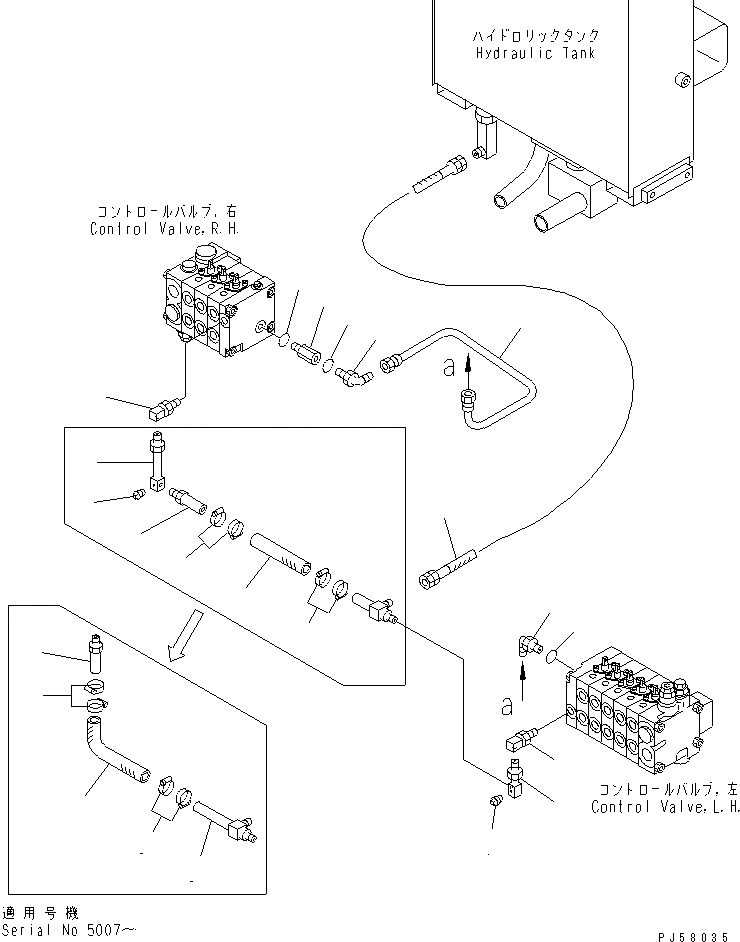 ハイドロリックタンク
Hydraulic Tank

コントロールバルブ,右
Control Valve,R.H.

a

a

コントロールバルブ,左
Control Valve,L.H.

適用号機
Serial No 5007～

PJ58035