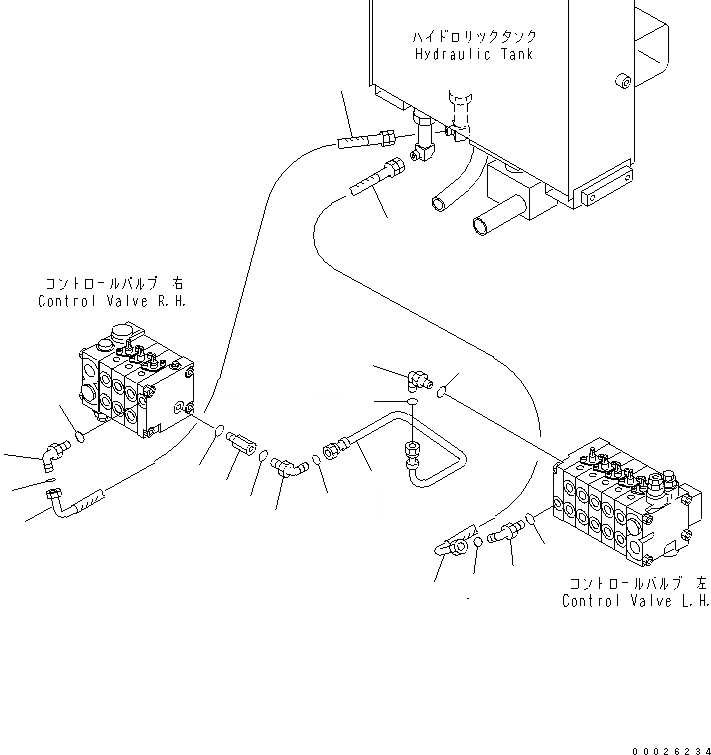 ハイドロリックタンク
Hydraulic Tank

コントロールバルブ 右
Control Valve R.H.

コントロールバルブ 左
Control Valve L.H.

00026234