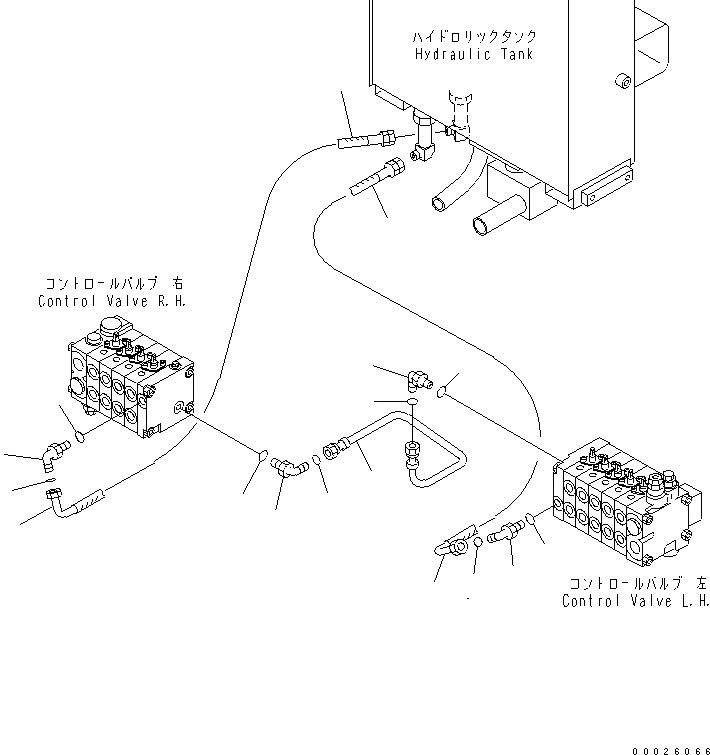 ハイドロリックタンク
Hydraulic Tank

コントロールバルブ 右
Control Valve R.H.

コントロールバルブ 左
Control Valve L.H.

00026066