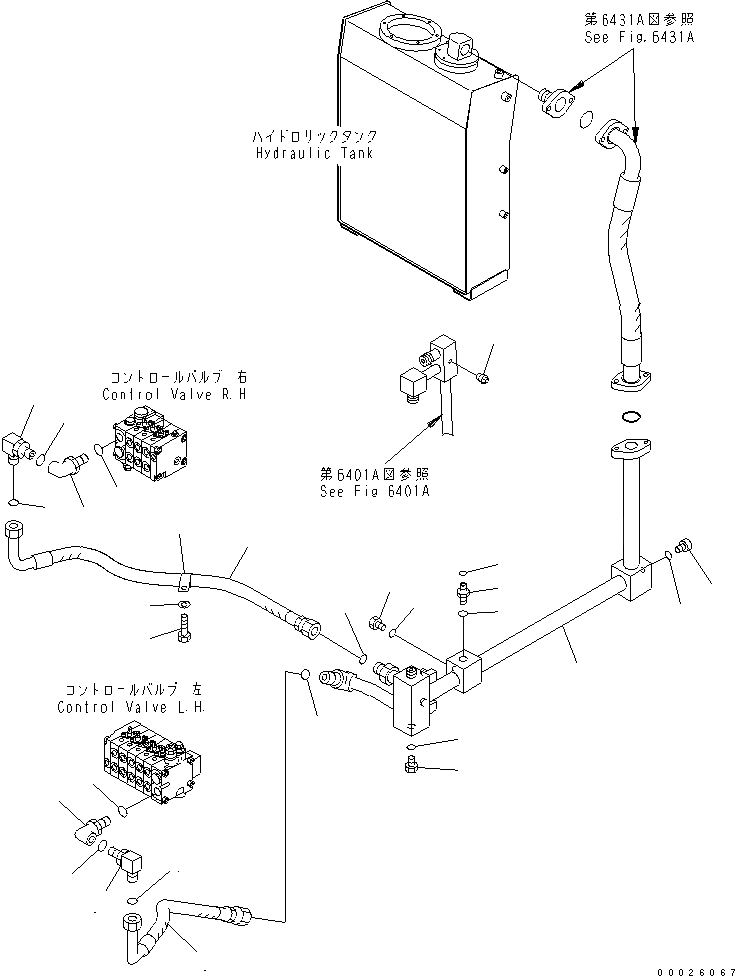 第6431A図参照
See Fig.6431A

ハイドロリックタンク
Hydraulic Tank

コントロールバルブ 右
Control Valve R.H

第6401A図参照
See Fig 6401A

コントロールバルブ 左
Control Valve L.H.

00026067