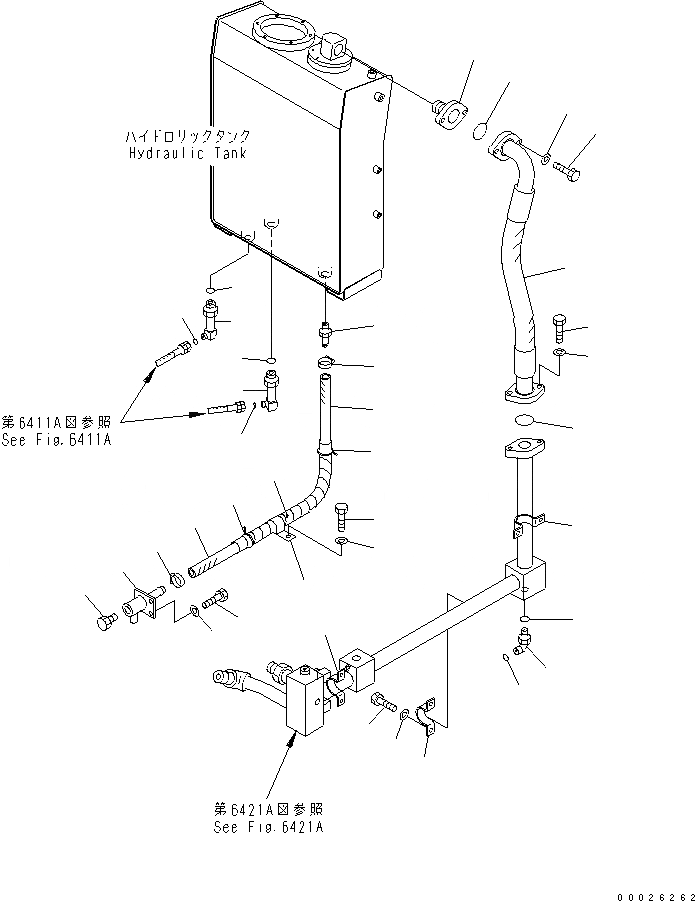 ハイドロリックタンク
Hydraulic Tank

第6411A図参照
See Fig.6411A

第6421A図参照
See Fig.6421A

00026262