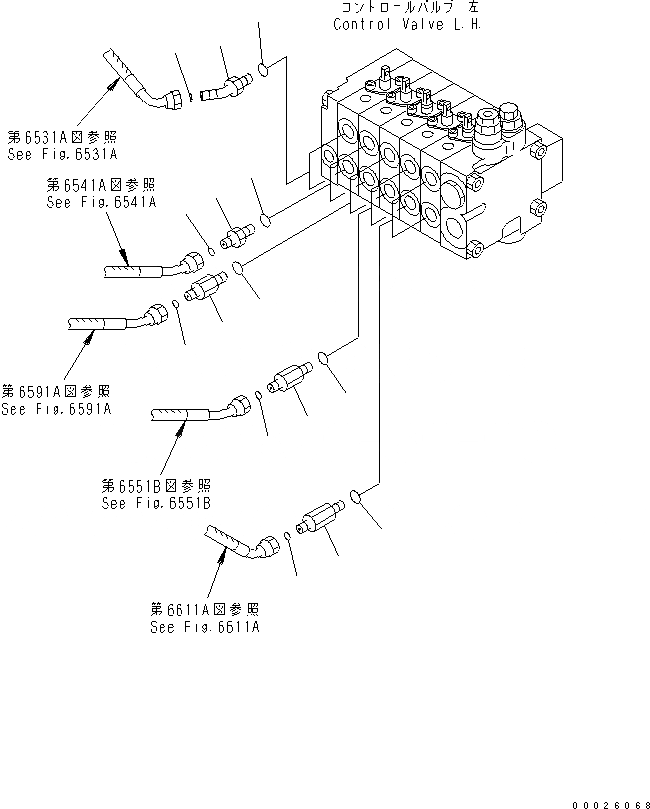 コントロールバルブ 左
Control Valve L.H.

第6531A図参照
See Fig.6531A

第6541A図参照
See Fig.6541A

第6591A図参照
See Fig.6591A

第6551B図参照
See Fig.6551B

第6611A図参照
See Fig.6611A

00026068