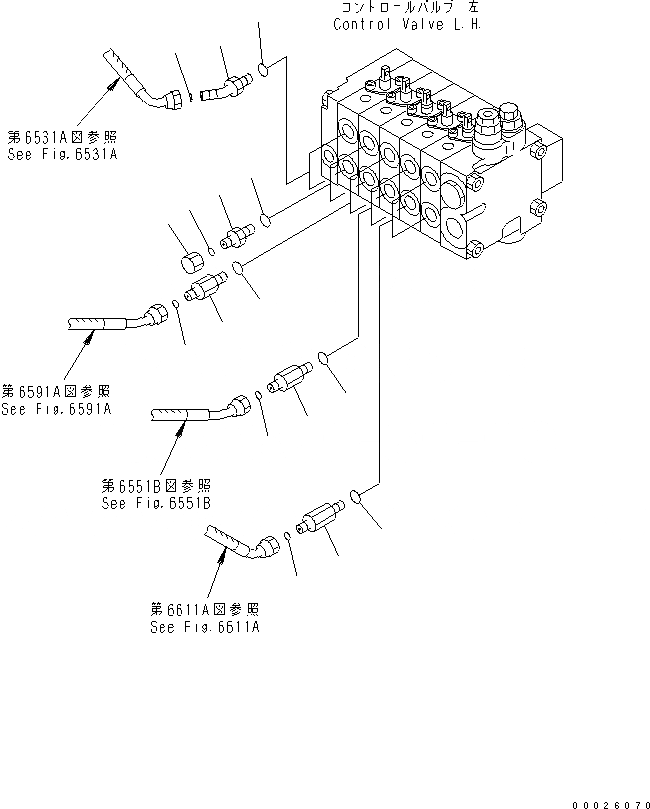 コントロールバルブ 左
Control Valve L.H.

第6531A図参照
See Fig.6531A

第6591A図参照
See Fig.6591A

第6551B図参照
See Fig.6551B

第6611A図参照
See Fig.6611A

00026070