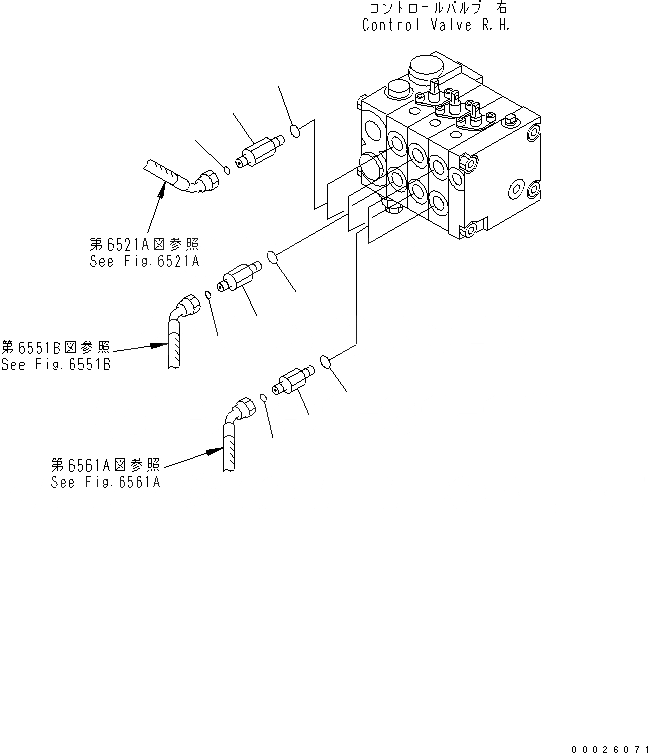 コントロールバルブ 右
Control Valve R.H.

第6521A図参照
See Fig.6521A

第6551B図参照
See Fig.6551B

第6561A図参照
See Fig.6561A

00026071