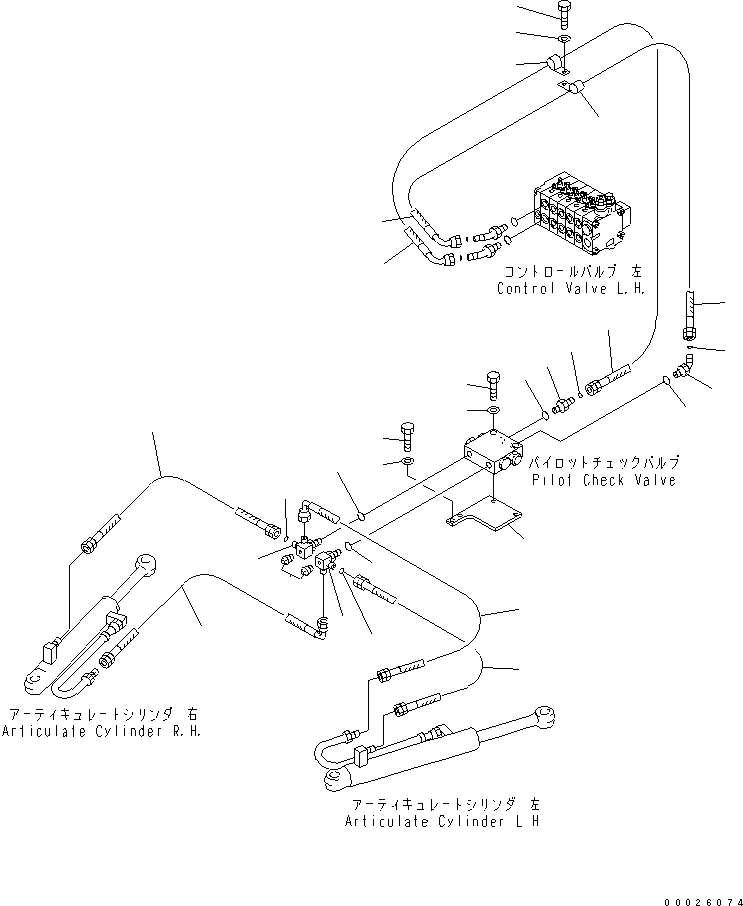 コントロールバルブ 左
Control Valve L.H.

パイロットチェックバルブ
Pilot Check Valve

アーティキュレートシリンダ 右
Articulate Cylinder R.H.

アーティキュレートシリンダ 左
Articulate Cylinder L H

00026074