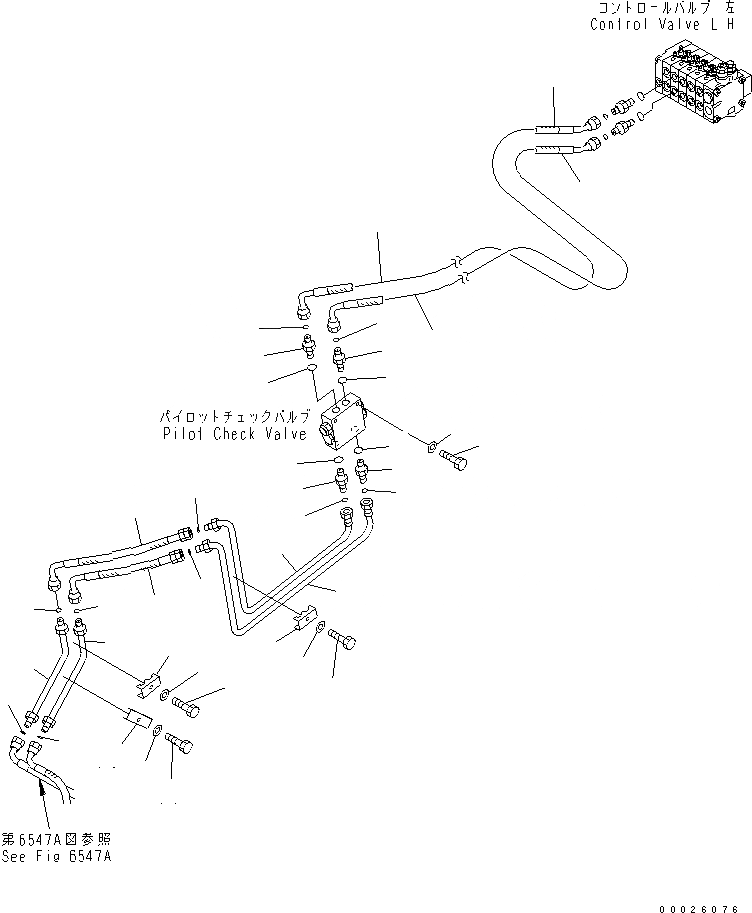 コントロールバルブ 左
Control Valve L H

パイロットチェックバルブ
Pilot Check Valve

第6547A図参照
See Fig 6547A

00026076