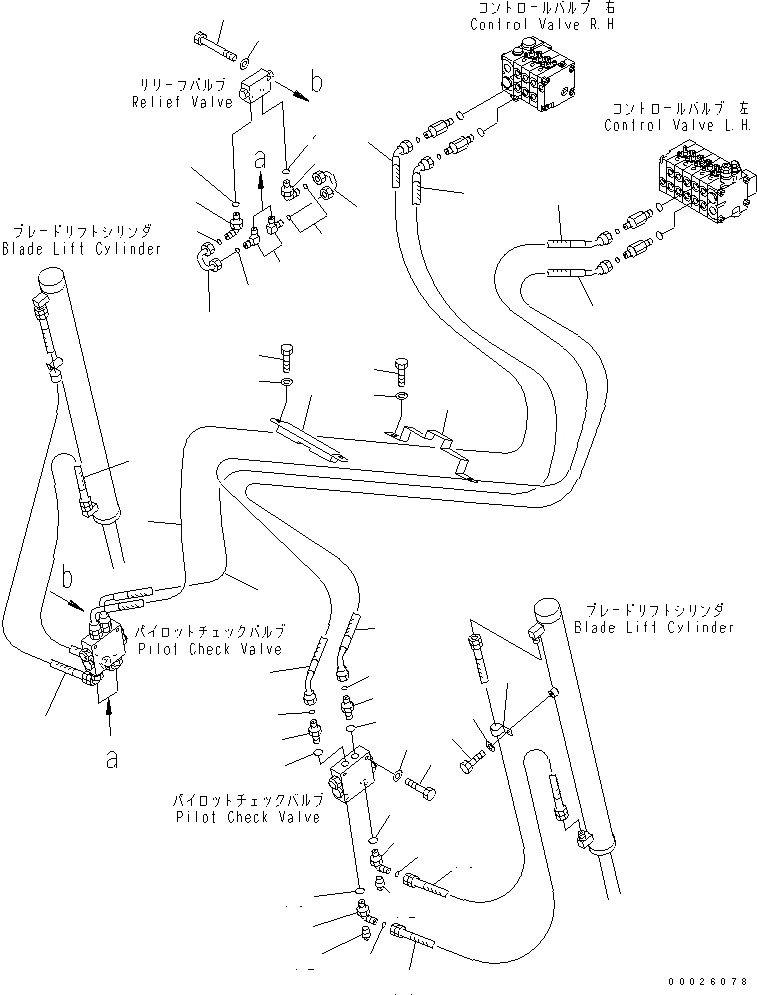 コントロールバルブ 右
Control Valve R.H

リリーフバルブ
Relief Valve

b

コントロールバルブ 左
Control Valve L.H.

a

ブレードリフトシリンダ
Blade Lift Cylinder

b

パイロットチェックバルブ
Pilot Check Valve

ブレードリフトシリンダ
Blade Lift Cylinder

a

パイロットチェックバルブ
Pilot Check Valve

00026078