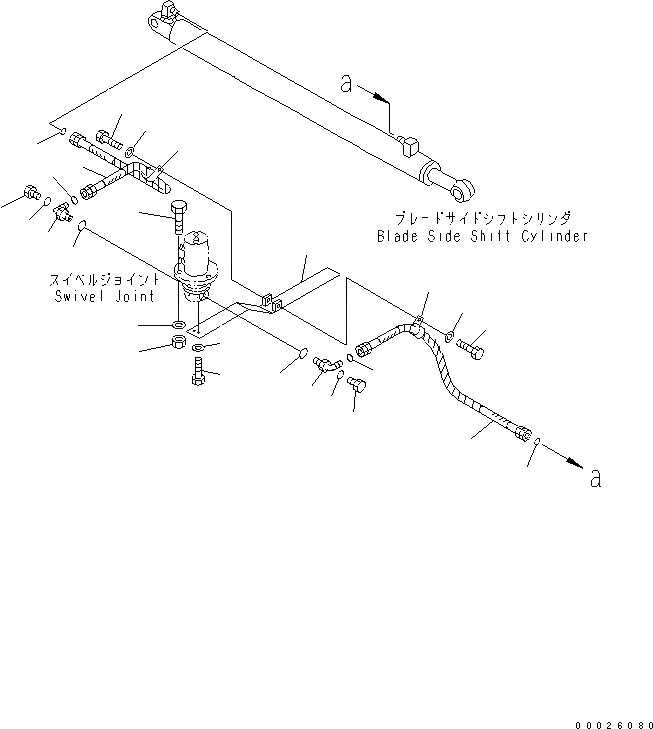 a

ブレードサイドシフトシリンダ
Blade Side Shift Cylinder

スイベルジョイント
Swivel Joint

a

00026080