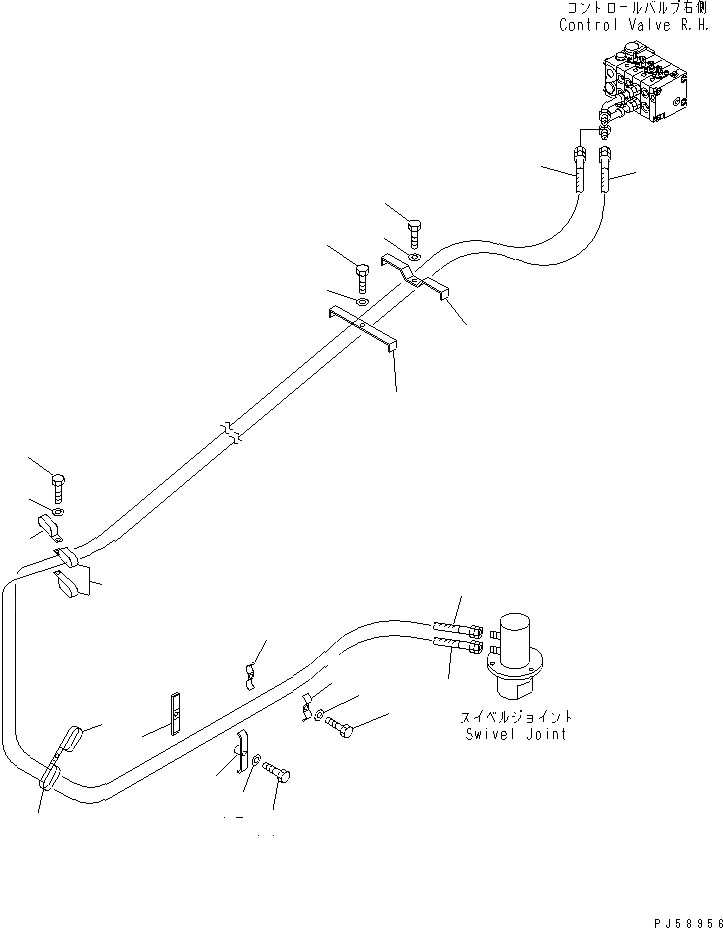 コントロールバルブ右側
Control Valve R.H.

スイベルジョイント
Swivel Joint

PJ58956