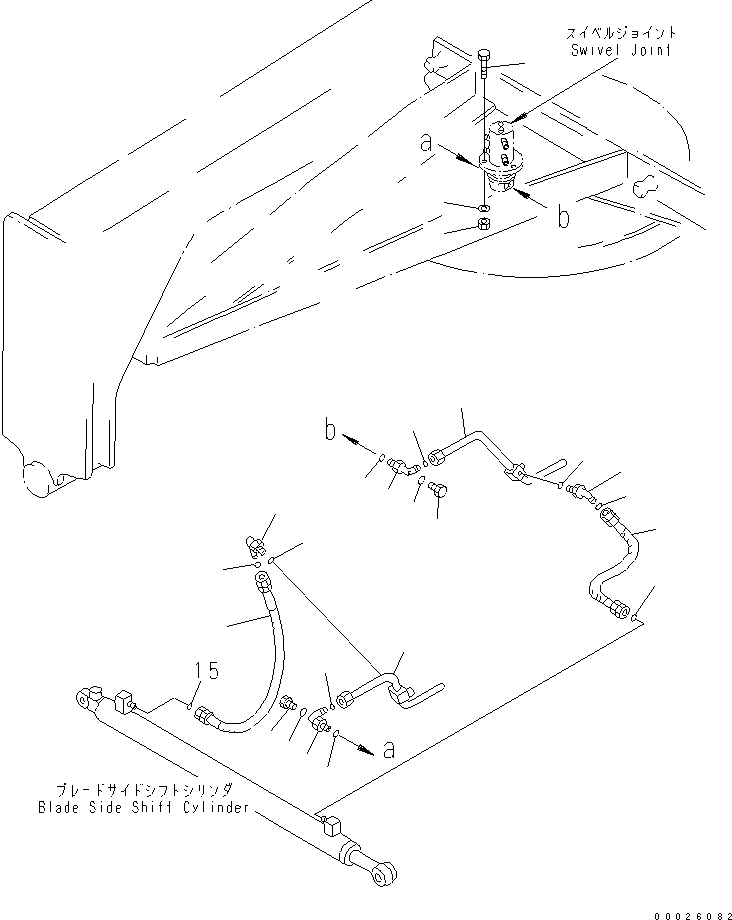 スイベルジョイント
Swivel Joint

a

b

b

15

a

ブレードサイドシフトシリンダ
Blade Side Shift Cylinder

00026082