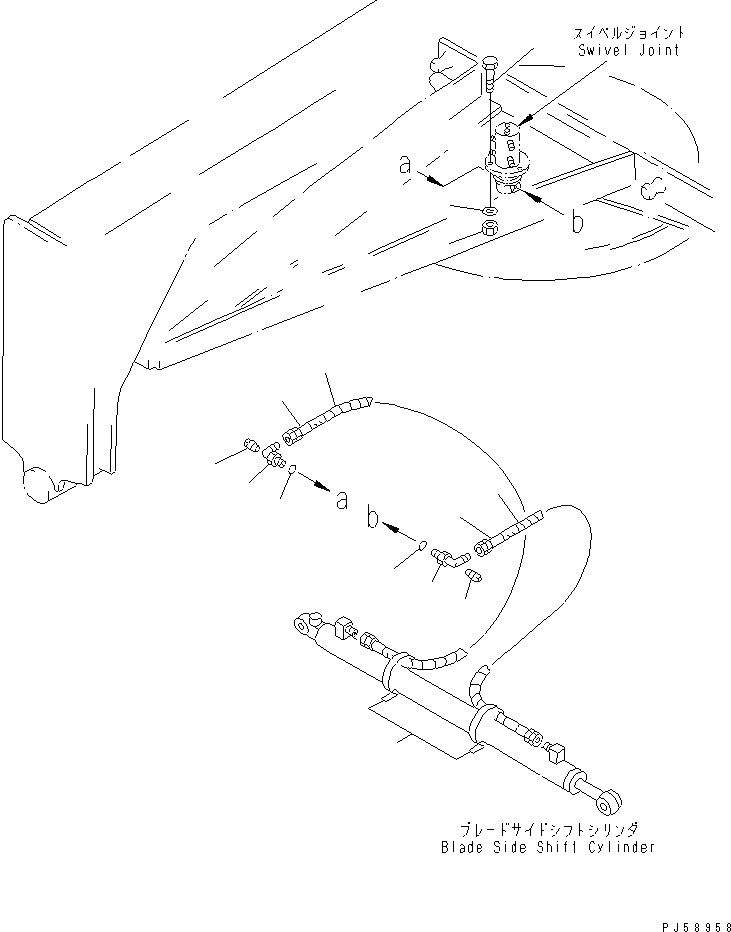 スイベルジョイント
Swivel Joint

a

b

a

b

ブレードサイドシフトシリンダ
Blade Side Shift Cylinder

PJ58958