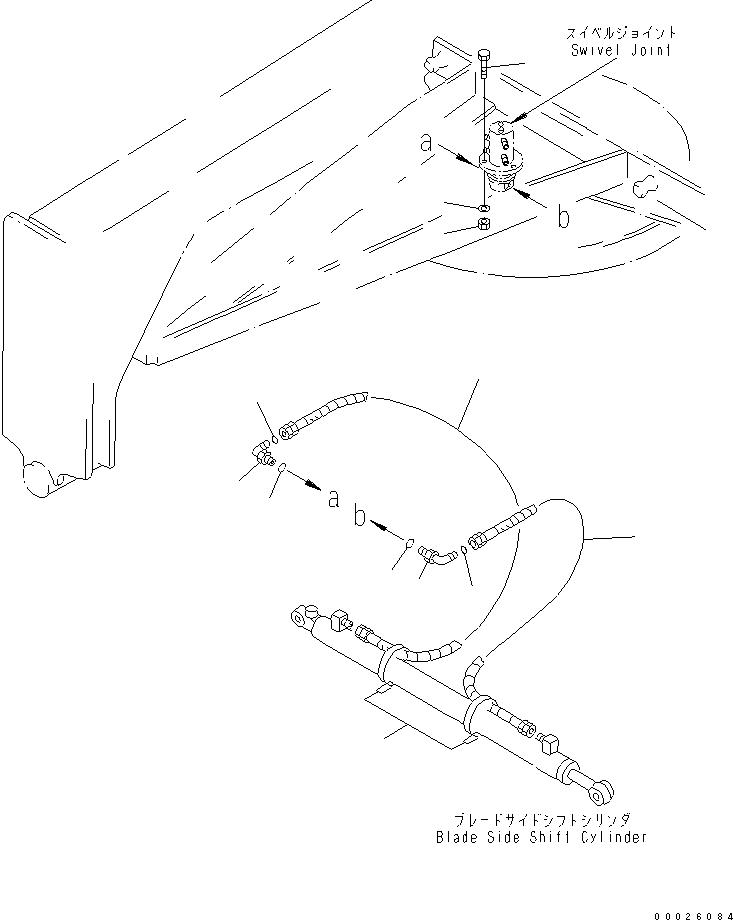 スイベルジョイント
Swivel Joint

a

b

a

b

ブレードサイドシフトシリンダ
Blade Side Shift Cylinder

00026084