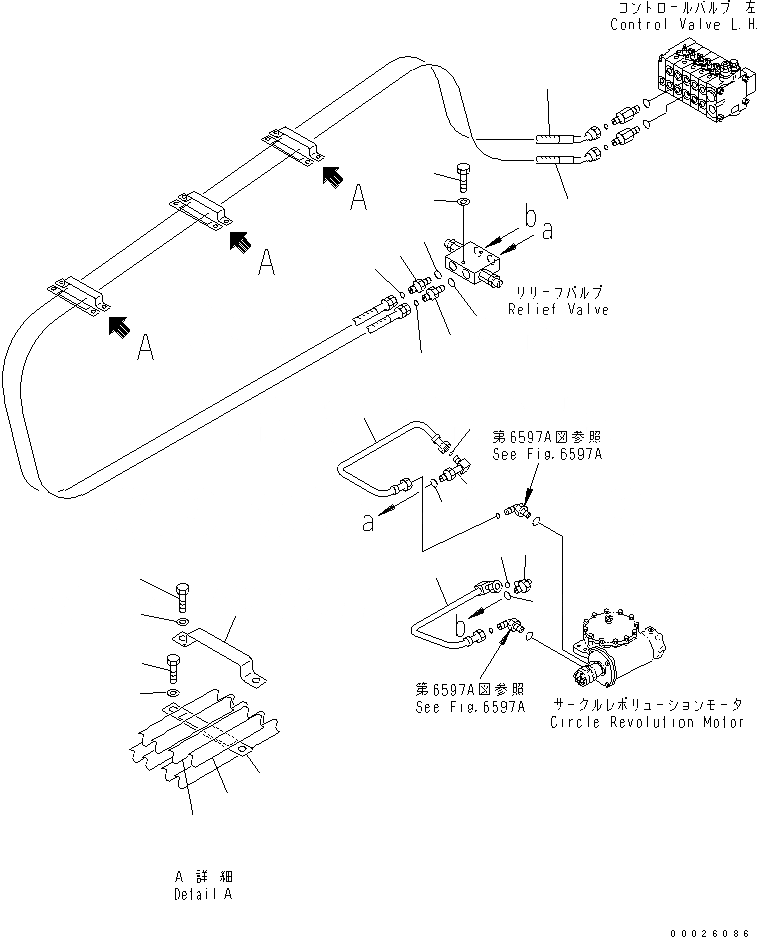 コントロールバルブ 左
Control Valve L.H.

A

A

A

b

a

リリーフバルブ
Relief Valve

第6597A図参照
See Fig.6597A

a

b

第6597A図参照
See Fig.6597A

サークルレボリューションモータ
Circle Revolution Motor

A 詳 細
Detail A

00026086