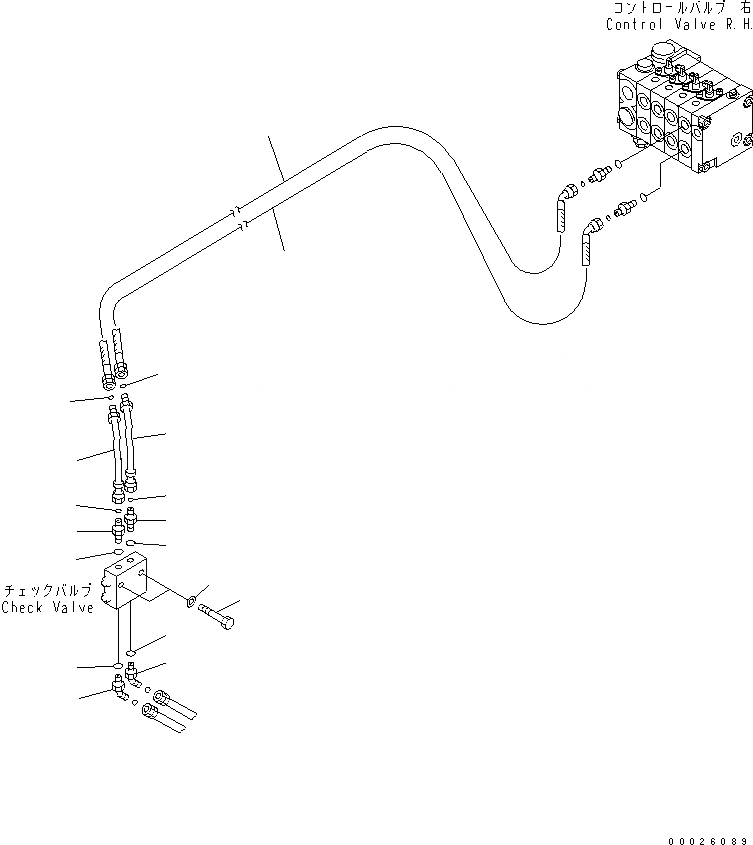 コントロールバルブ 右
Control Valve R.H.

チェックバルブ
Check Valve

00026089