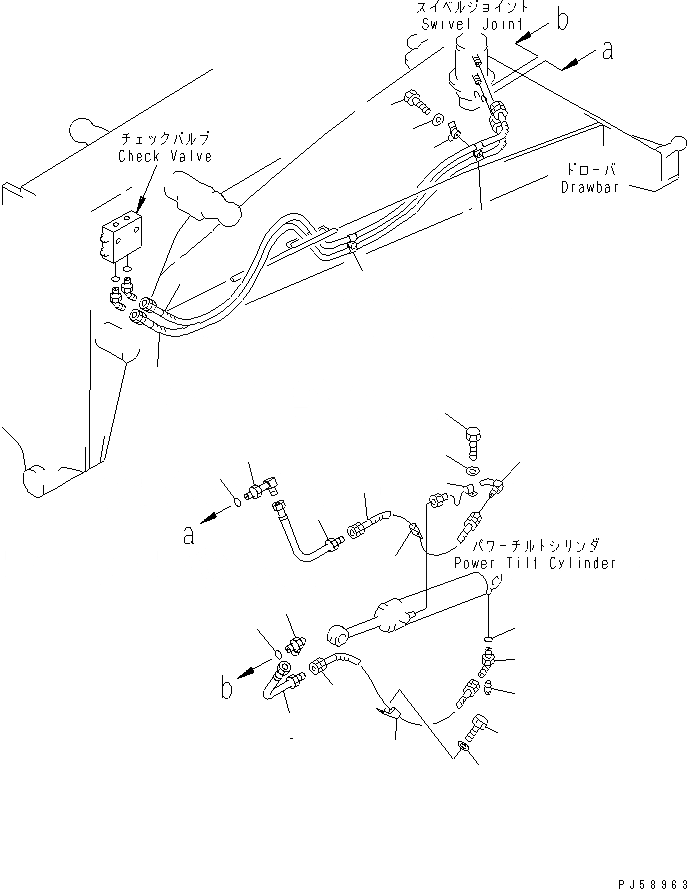 スイベルジョイント
Swivel Joint
b
a
チェックバルブ
Check Valve
ドローバ
Drawbar
a
パワーチルトシリンダ
Power Tilt Cylinder
b
PJ58963