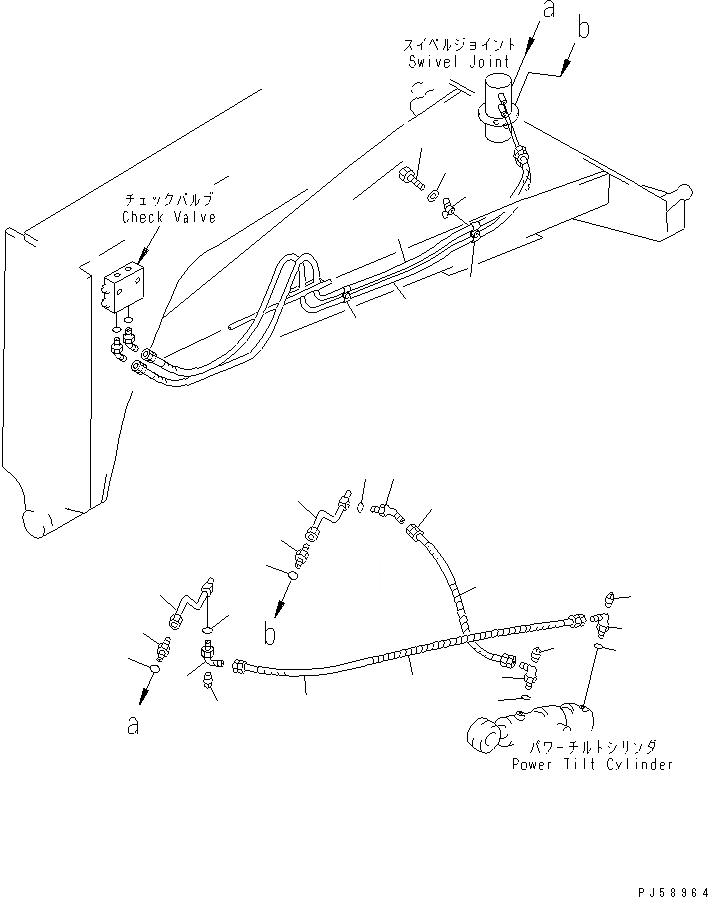 a
b
スイベルジョイント
Swivel Joint

チェックバルブ
Check Valve

b

a

パワーチルトシリンダ
Power Tilt Cylinder

PJ58964