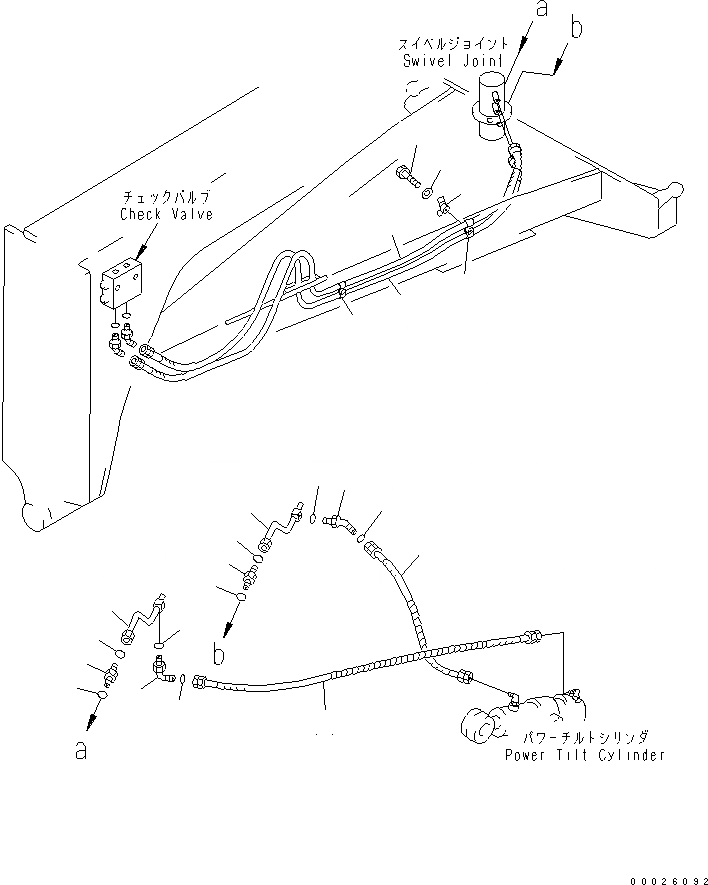 a
b
スイベルジョイント
Swivel Joint
チェックバルブ
Check Valve
b
a
パワーチルトシリンダ
Power Tilt Cylinder
00026092