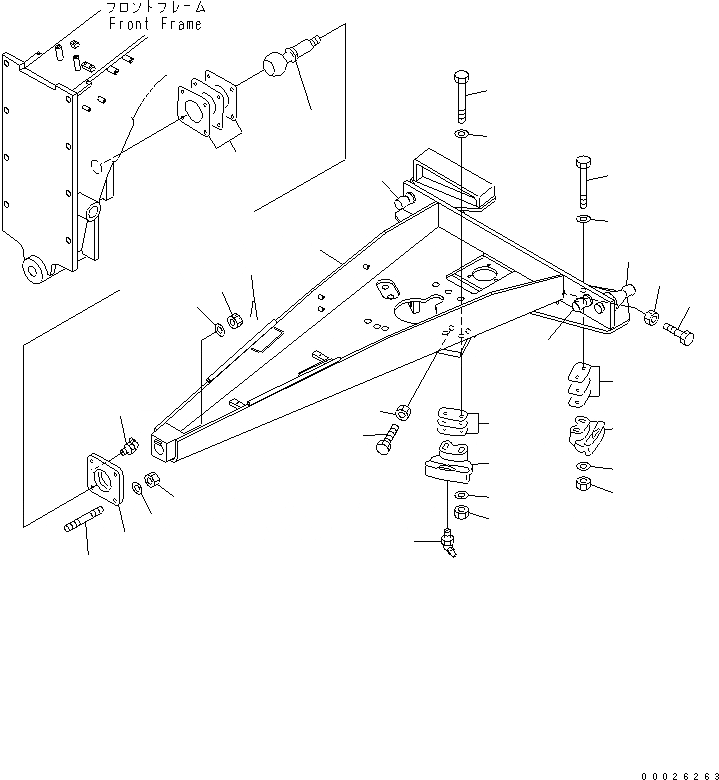 フロントフレーム
Front Frame

00026263