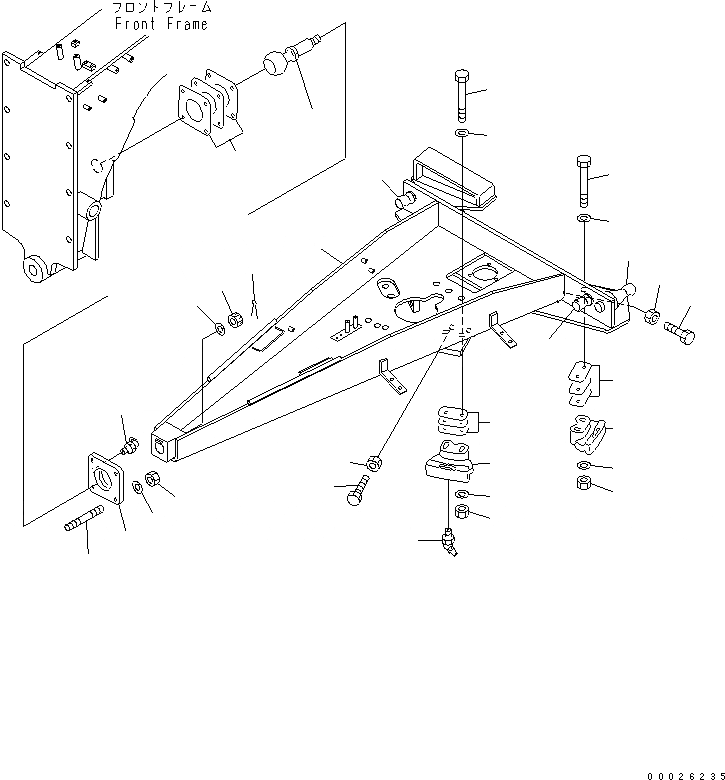 フロントフレーム
Front Frame

00026235